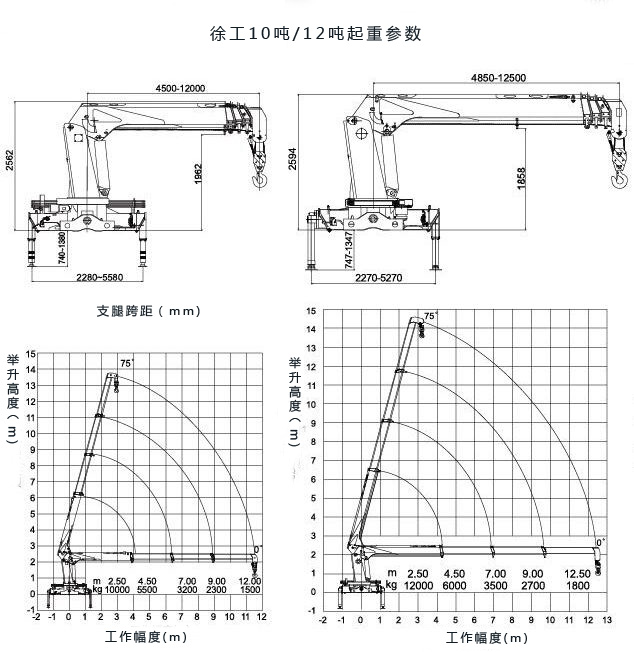 徐工10吨/12吨起重参数

4500-12000
2562
1962
740-1380
2280~5580

4850-12500
2594
1858
747-1347
2270-5270

支腿跨距（mm）

举升高度（m）
15
14
13
12
11
10
9
8
7
6
5
4
3
2
1
0
-1
75°
0°

| m | 2.50 | 4.50 | 7.00 | 9.00 | 12.00 |
|---|---|---|---|---|---|
| kg | 10000 | 5500 | 3200 | 2300 | 1500 |

-2 -1 0 1 2 3 4 5 6 7 8 9 10 11 12
工作幅度(m)

举升高度（m）
15
14
13
12
11
10
9
8
7
6
5
4
3
2
1
0
-1
75°
0°

| m | 2.50 | 4.50 | 7.00 | 9.00 | 12.50 |
|---|---|---|---|---|---|
| kg | 12000 | 6000 | 3500 | 2700 | 1800 |

-2 -1 0 1 2 3 4 5 6 7 8 9 10 11 12 13
工作幅度(m)